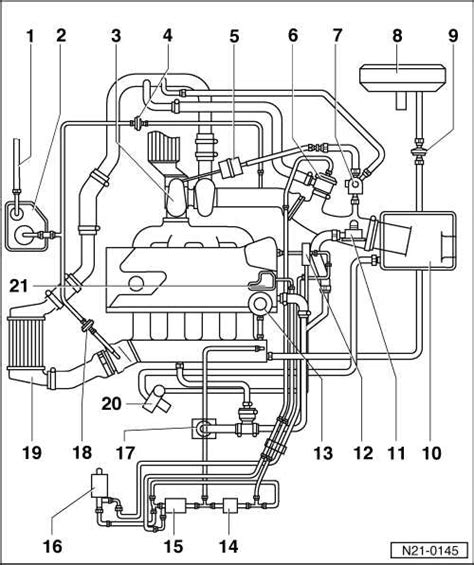 1
2
3
4
5
6
7
8
9
21
20
19
18
17
13
12
11
10
16
15
14
N21-0145