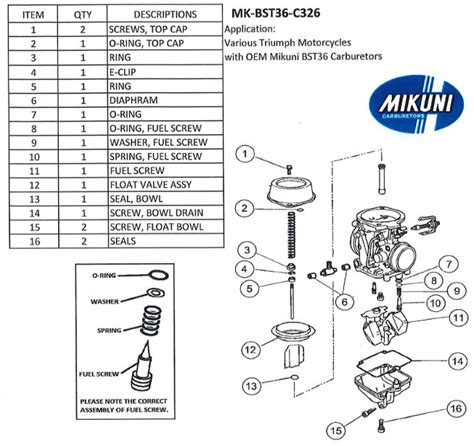 | ITEM | QTY | DESCRIPTIONS |
|---|---|---|
| 1 | 2 | SCREWS, TOP CAP |
| 2 | 1 | O-RING, TOP CAP |
| 3 | 1 | RING |
| 4 | 1 | E-CLIP |
| 5 | 1 | RING |
| 6 | 1 | DIAPHRAM |
| 7 | 1 | O-RING |
| 8 | 1 | O-RING, FUEL SCREW |
| 9 | 1 | WASHER, FUEL SCREW |
| 10 | 1 | SPRING, FUEL SCREW |
| 11 | 1 | FUEL SCREW |
| 12 | 1 | FLOAT VALVE ASSY |
| 13 | 1 | SEAL, BOWL |
| 14 | 1 | SCREW, BOWL DRAIN |
| 15 | 2 | SCREW, FLOAT BOWL |
| 16 | 2 | SEALS |

MK-BST36-C326

Application:
Various Triumph Motorcycles
with OEM Mikuni BST36 Carburetors

MIKUNI
CARBURETORS

O-RING
WASHER
SPRING
FUEL SCREW
PLEASE NOTE THE CORRECT ASSEMBLY OF FUEL SCREW.

1
2
3
4
5
6
7
8
9
10
11
12
13
14
15
16