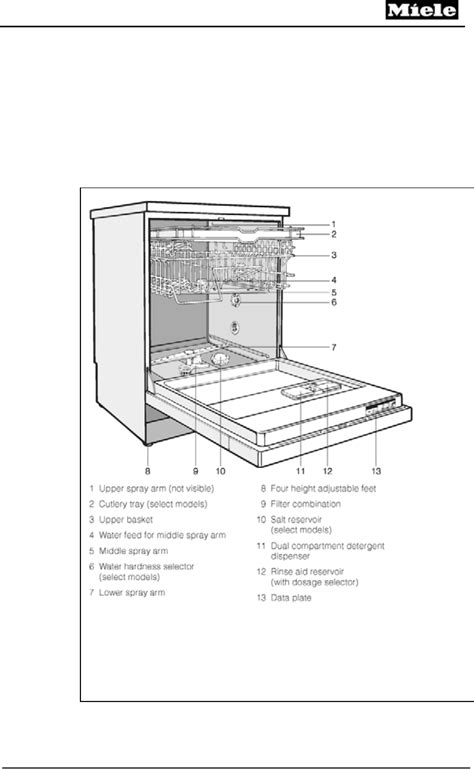 Miele

1
2
3
4
5
6
7
8
9
10
11
12
13

1 Upper spray arm (not visible)
2 Cutlery tray (select models)
3 Upper basket
4 Water feed for middle spray arm
5 Middle spray arm
6 Water hardness selector (select models)
7 Lower spray arm

8 Four height adjustable feet
9 Filter combination
10 Salt reservoir (select models)
11 Dual compartment detergent dispenser
12 Rinse aid reservoir (with dosage selector)
13 Data plate