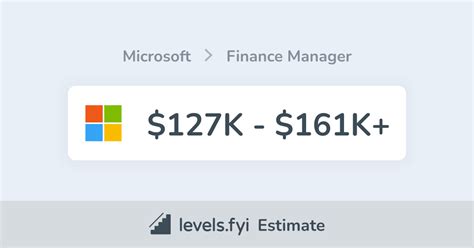 Microsoft > Finance Manager

$127K - $161K+

levels.fyi Estimate