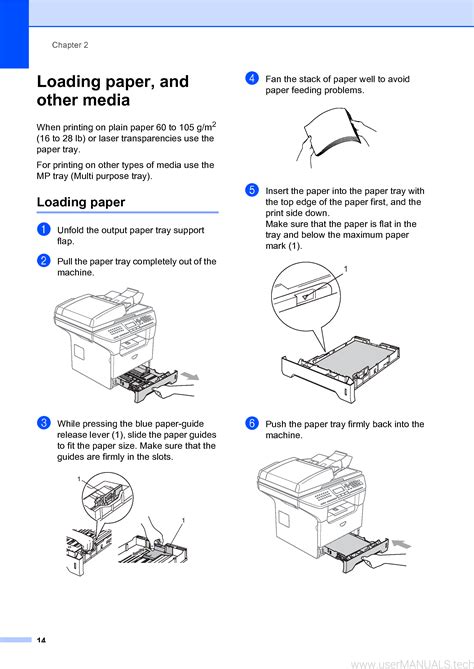 Chapter 2

Loading paper, and other media

When printing on plain paper 60 to 105 g/m$^2$ (16 to 28 lb) or laser transparencies use the paper tray.

For printing on other types of media use the MP tray (Multi purpose tray).

Loading paper

1 Unfold the output paper tray support flap.

2 Pull the paper tray completely out of the machine.

3 While pressing the blue paper-guide release lever (1), slide the paper guides to fit the paper size. Make sure that the guides are firmly in the slots.

1

1

4 Fan the stack of paper well to avoid paper feeding problems.

5 Insert the paper into the paper tray with the top edge of the paper first, and the print side down.
Make sure that the paper is flat in the tray and below the maximum paper mark (1).

1

6 Push the paper tray firmly back into the machine.

14

www.userMANUALS.tech