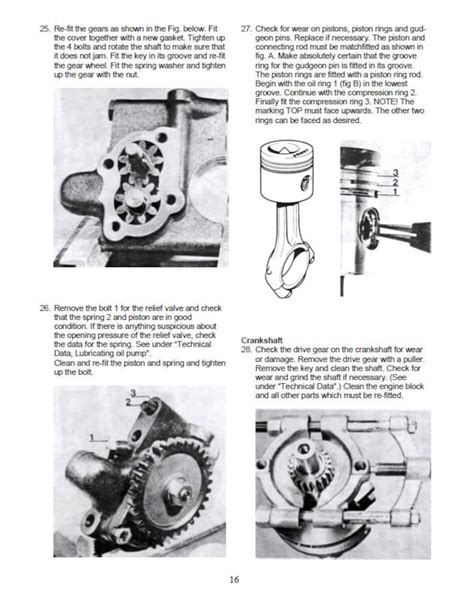 25. Re-fit the gears as shown in the Fig. below. Fit the cover together with a new gasket. Tighten up the 4 bolts and rotate the shaft to make sure that it does not jam. Fit the key in its groove and re-fit the gear wheel. Fit the spring washer and tighten up the gear with the nut.

26. Remove the bolt 1 for the relief valve and check that the spring 2 and piston are in good condition. If there is anything suspicious about the opening pressure of the relief valve, check the data for the spring. See under "Technical Data, Lubricating oil pump".
Clean and re-fit the piston and spring and tighten up the bolt.

3
2
1

27. Check for wear on pistons, piston rings and gudgeon pins. Replace if necessary. The piston and connecting rod must be matchfitted as shown in fig. A. Make absolutely certain that the groove ring for the gudgeon pin is fitted in its groove. The piston rings are fitted with a piston ring rod. Begin with the oil ring 1 (fig B) in the lowest groove. Continue with the compression ring 2. Finally fit the compression ring 3. NOTE! The marking TOP must face upwards. The other two rings can be faced as desired.

3
2
1

Crankshaft
28. Check the drive gear on the crankshaft for wear or damage. Remove the drive gear with a puller. Remove the key and clean the shaft. Check for wear and grind the shaft if necessary. (See under "Technical Data".) Clean the engine block and all other parts which must be re-fitted.

16