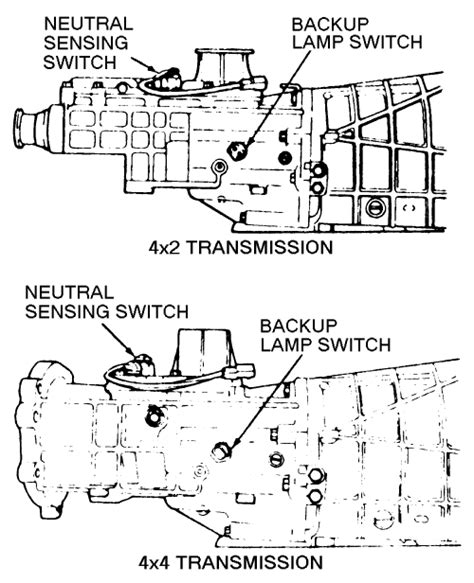 NEUTRAL SENSING SWITCH

BACKUP LAMP SWITCH

4x2 TRANSMISSION

NEUTRAL SENSING SWITCH

BACKUP LAMP SWITCH

4x4 TRANSMISSION