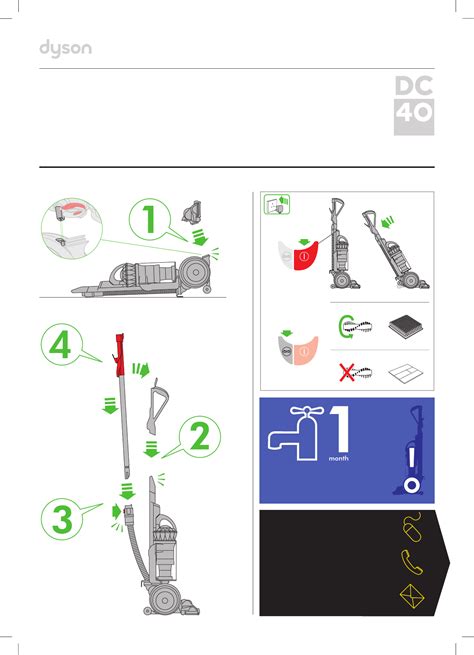 dyson

DC
40

1

4

2

3

1
month