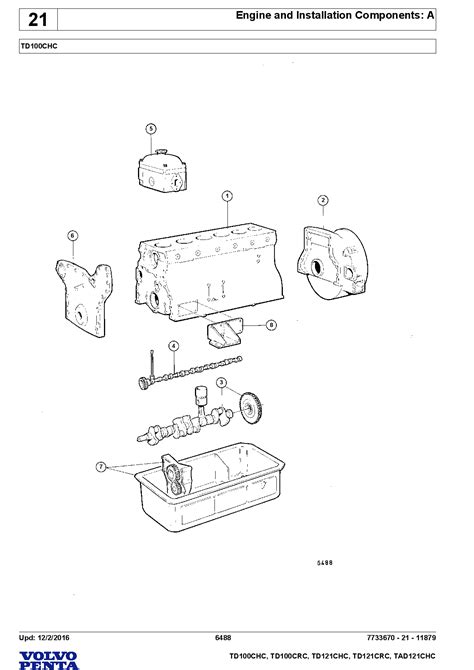 21

Engine and Installation Components: A

TD100CHC

5

1

2

6

8

4

3

7

6488

Upd: 12/2/2016

6488

7733670 - 21 - 11879

VOLVO PENTA

TD100CHC, TD100CRC, TD121CHC, TD121CRC, TAD121CHC