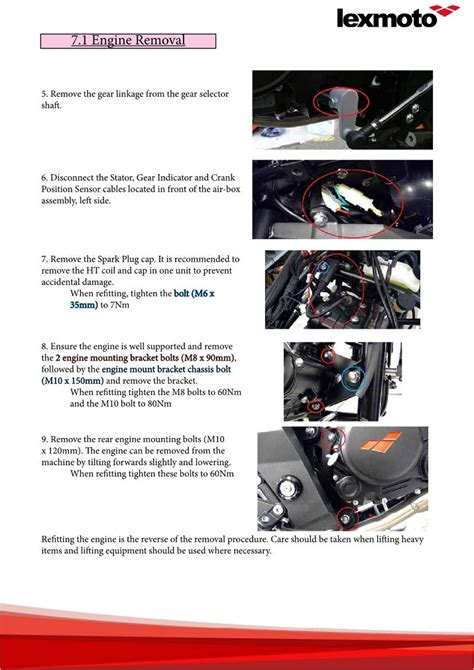 lexmoto

7.1 Engine Removal

5. Remove the gear linkage from the gear selector shaft.

6. Disconnect the Stator, Gear Indicator and Crank Position Sensor cables located in front of the air-box assembly, left side.

7. Remove the Spark Plug cap. It is recommended to remove the HT coil and cap in one unit to prevent accidental damage.
When refitting, tighten the bolt (M6 x 35mm) to 7Nm

8. Ensure the engine is well supported and remove the 2 engine mounting bracket bolts (M8 x 90mm), followed by the engine mount bracket chassis bolt (M10 x 150mm) and remove the bracket.
When refitting tighten the M8 bolts to 60Nm and the M10 bolt to 80Nm

9. Remove the rear engine mounting bolts (M10 x 120mm). The engine can be removed from the machine by tilting forwards slightly and lowering.
When refitting tighten these bolts to 60Nm

Refitting the engine is the reverse of the removal procedure. Care should be taken when lifting heavy items and lifting equipment should be used where necessary.