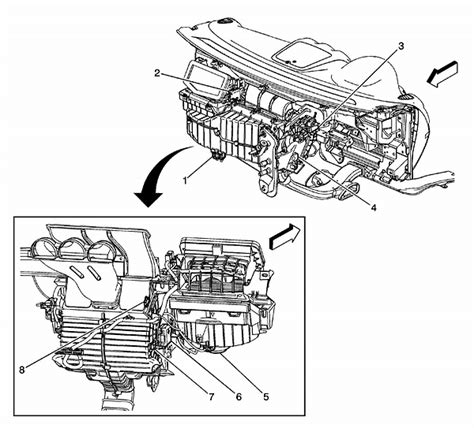 3
2
1
4
8
7
6
5