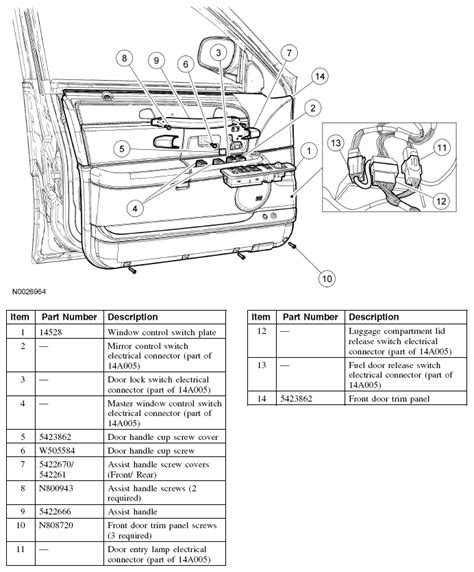 8 9 6 3 7 14 2 5 1 13 11 12 4 10

N0026964

| Item | Part Number | Description |
|---|---|---|
| 1 | 14528 | Window control switch plate |
| 2 | — | Mirror control switch electrical connector (part of 14A005) |
| 3 | — | Door lock switch electrical connector (part of 14A005) |
| 4 | — | Master window control switch electrical connector (part of 14A005) |
| 5 | 5423862 | Door handle cup screw cover |
| 6 | W505584 | Door handle cup screw |
| 7 | 5422670/ 542261 | Assist handle screw covers (Front/ Rear) |
| 8 | N800943 | Assist handle screws (2 required) |
| 9 | 5422666 | Assist handle |
| 10 | N808720 | Front door trim panel screws (3 required) |
| 11 | — | Door entry lamp electrical connector (part of 14A005) |

| Item | Part Number | Description |
|---|---|---|
| 12 | — | Luggage compartment lid release switch electrical connector (part of 14A005) |
| 13 | — | Fuel door release switch electrical connector (part of 14A005) |
| 14 | 5423862 | Front door trim panel |