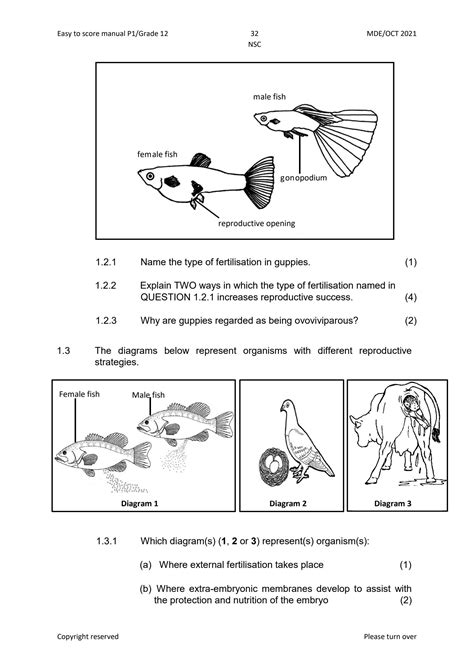 Easy to score manual P1/Grade 12 32 MDE/OCT 2021
NSC

male fish

female fish

gonopodium

reproductive opening

1.2.1 Name the type of fertilisation in guppies. (1)

1.2.2 Explain TWO ways in which the type of fertilisation named in QUESTION 1.2.1 increases reproductive success. (4)

1.2.3 Why are guppies regarded as being ovoviviparous? (2)

1.3 The diagrams below represent organisms with different reproductive strategies.

Female fish

Male fish

Diagram 1

Diagram 2

Diagram 3

1.3.1 Which diagram(s) (**1**, **2** or **3**) represent(s) organism(s):

(a) Where external fertilisation takes place (1)

(b) Where extra-embryonic membranes develop to assist with the protection and nutrition of the embryo (2)

Copyright reserved Please turn over