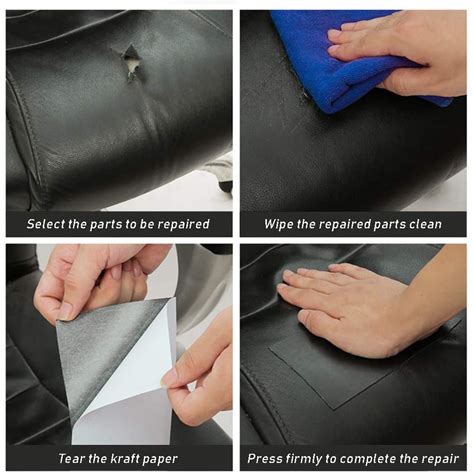 Select the parts to be repaired

Wipe the repaired parts clean

Tear the kraft paper

Press firmly to complete the repair