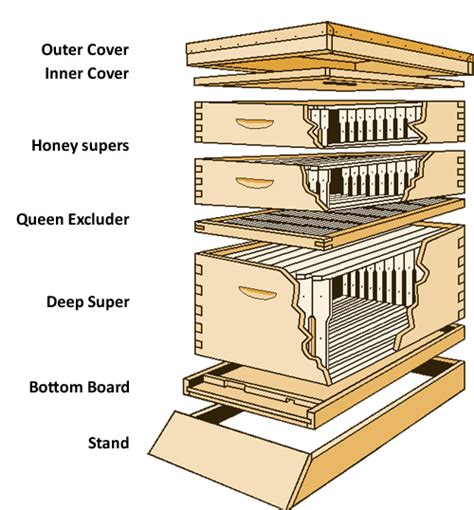 Outer Cover
Inner Cover
Honey supers
Queen Excluder
Deep Super
Bottom Board
Stand