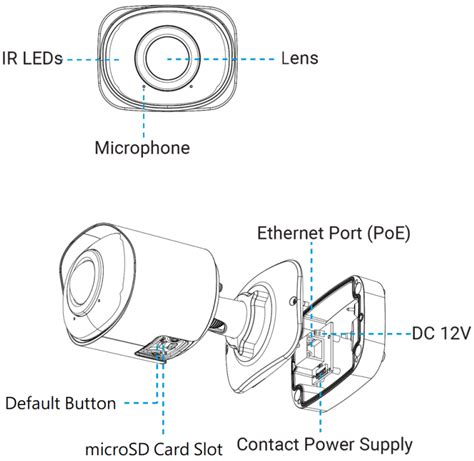 IR LEDs
Lens
Microphone

Ethernet Port (PoE)
DC 12V
Default Button
microSD Card Slot
Contact Power Supply