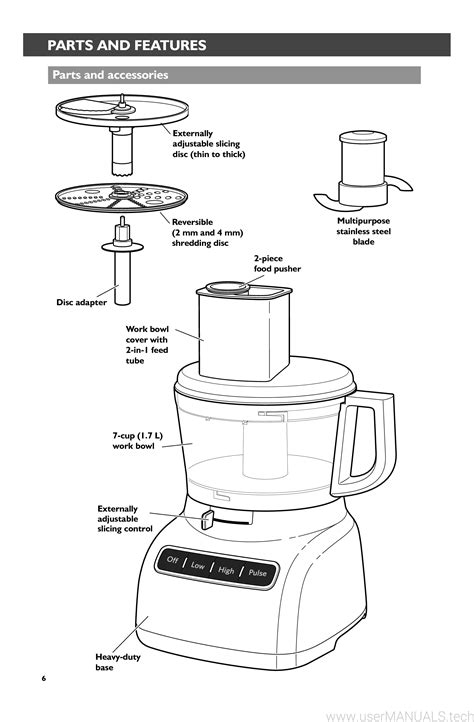 PARTS AND FEATURES

Parts and accessories

Externally adjustable slicing disc (thin to thick)

Multipurpose stainless steel blade

Reversible (2 mm and 4 mm) shredding disc

2-piece food pusher

Disc adapter

Work bowl cover with 2-in-1 feed tube

7-cup (1.7 L) work bowl

Externally adjustable slicing control

Off | Low | High | Pulse

Heavy-duty base

6

www.userMANUALS.tech