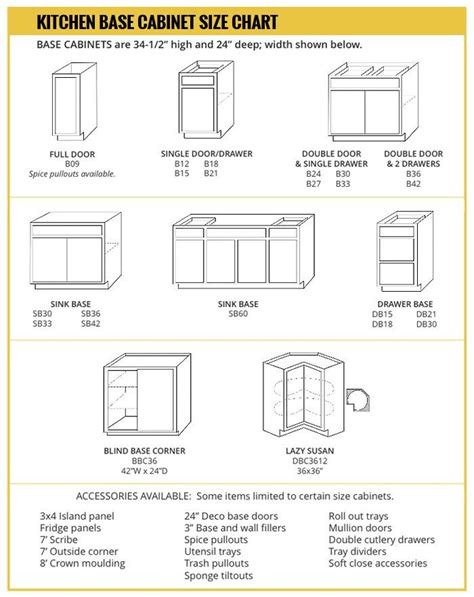 KITCHEN BASE CABINET SIZE CHART

BASE CABINETS are 34-1/2" high and 24" deep; width shown below.

FULL DOOR
B09
Spice pullouts available.

SINGLE DOOR/DRAWER
B12 B18
B15 B21

DOUBLE DOOR & SINGLE DRAWER
B24 B30
B27 B33

DOUBLE DOOR & 2 DRAWERS
B36
B42

SINK BASE
SB30 SB36
SB33 SB42

SINK BASE
SB60

DRAWER BASE
DB15 DB21
DB18 DB30

BLIND BASE CORNER
BBC36
42"W x 24"D

LAZY SUSAN
DBC3612
36x36"

ACCESSORIES AVAILABLE: Some items limited to certain size cabinets.

3x4 Island panel
Fridge panels
7' Scribe
7' Outside corner
8' Crown moulding

24" Deco base doors
3" Base and wall fillers
Spice pullouts
Utensil trays
Trash pullouts
Sponge tiltouts

Roll out trays
Mullion doors
Double cutlery drawers
Tray dividers
Soft close accessories