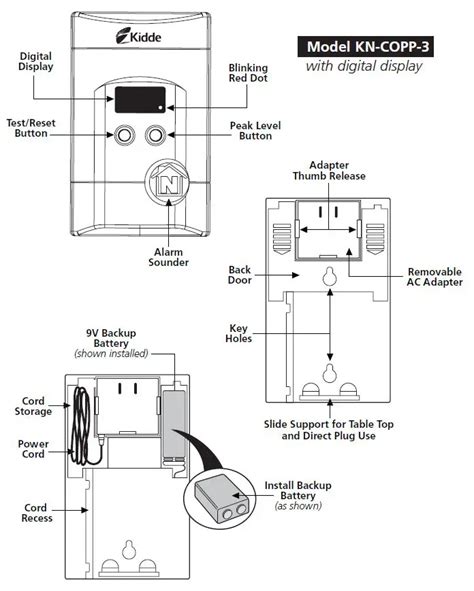 Kidde

Model KN-COPP-3
with digital display

Digital Display

Blinking Red Dot

Test/Reset Button

Peak Level Button

N

Alarm Sounder

Adapter Thumb Release

Back Door

Removable AC Adapter

Key Holes

Slide Support for Table Top and Direct Plug Use

9V Backup Battery
(shown installed)

Cord Storage

Power Cord

Cord Recess

Install Backup Battery
(as shown)