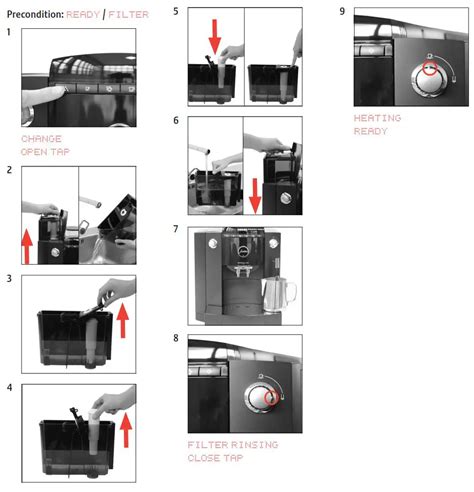 Precondition: READY / FILTER

1

CHANGE
OPEN TAP

2

3

4

5

6

7

8

FILTER RINSING
CLOSE TAP

9

HEATING
READY