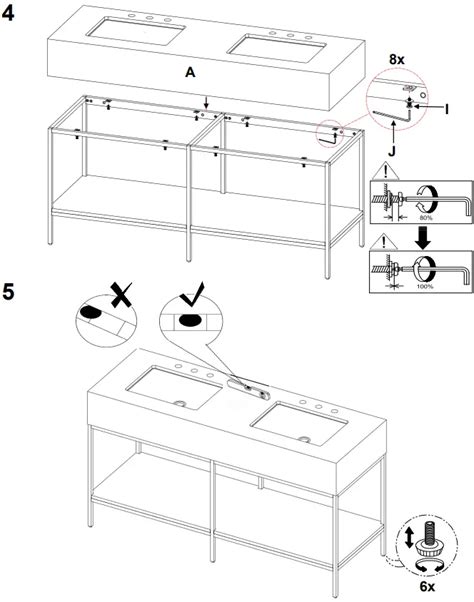 4

A

8x

I

J

!

80%

!

100%

5

6x