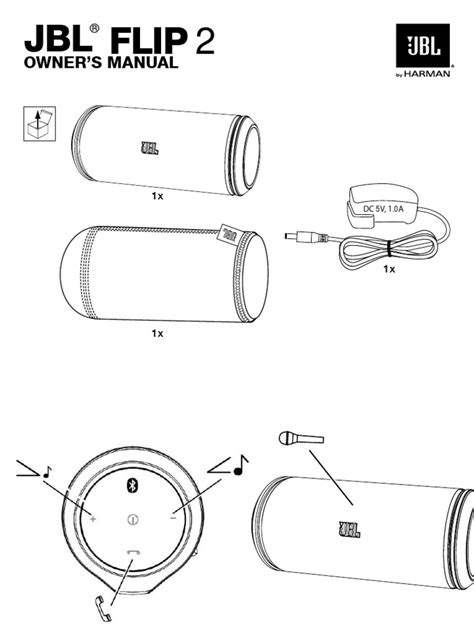 JBL® FLIP 2
OWNER'S MANUAL

JBL
by HARMAN

JBL
1x

JBL
1x

DC 5V, 1.0A
1x

+
−

JBL