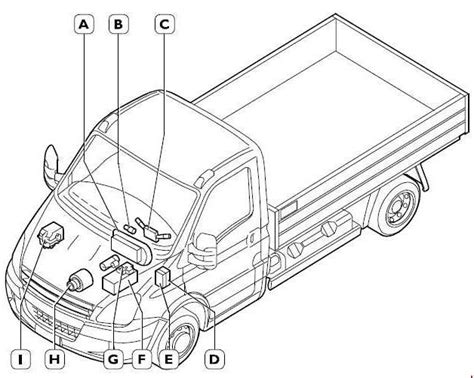 A
B
C
I
H
G
F
E
D