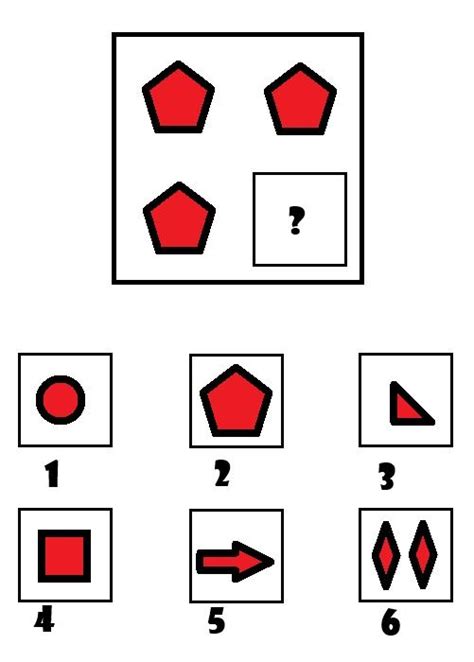 ?

1

2

3

4

5

6