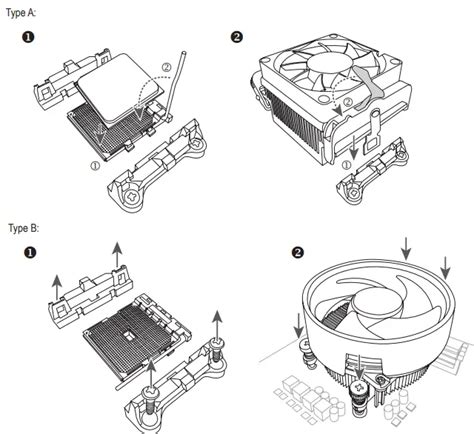 Type A:

❶

②

①

❷

②

①

Type B:

❶

❷