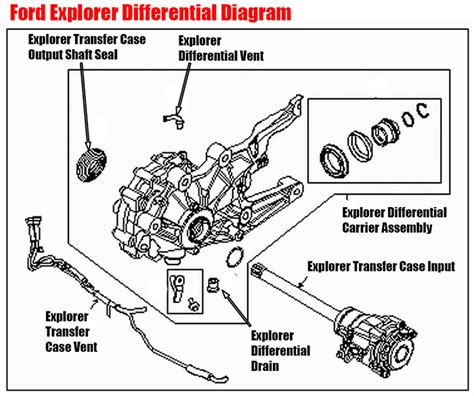 Ford Explorer Differential Diagram

Explorer Transfer Case Output Shaft Seal

Explorer Differential Vent

Explorer Differential Carrier Assembly

Explorer Transfer Case Input

Explorer Transfer Case Vent

Explorer Differential Drain