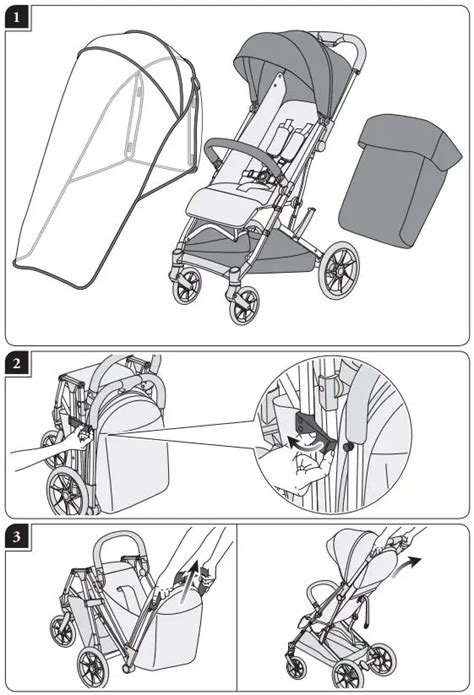 1

2

3