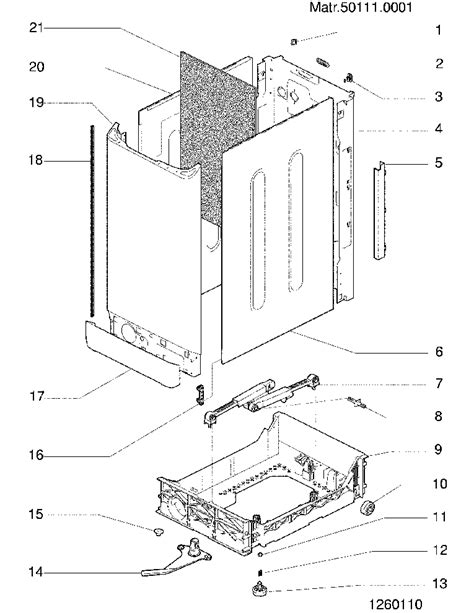 Matr.50111.0001

21
20
19
18
17
16
15
14

1
2
3
4
5
6
7
8
9
10
11
12
13

1260110