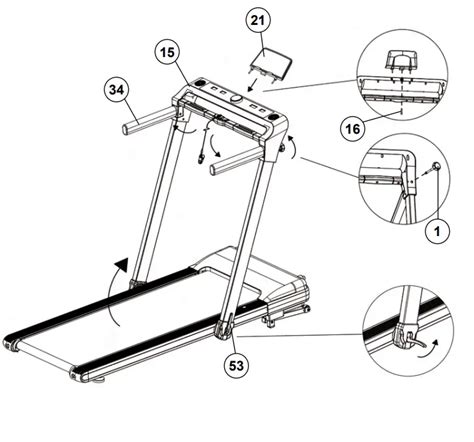 21
15
34
16
1
53