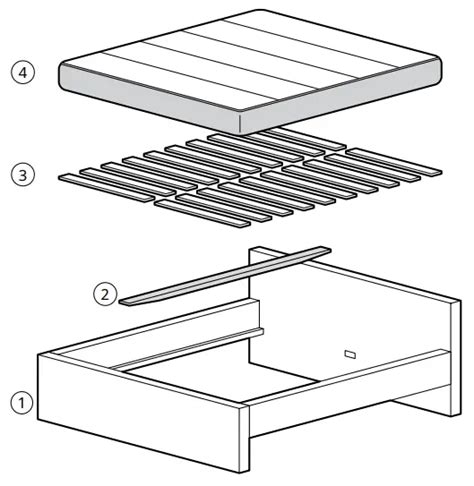 4

3

2

1