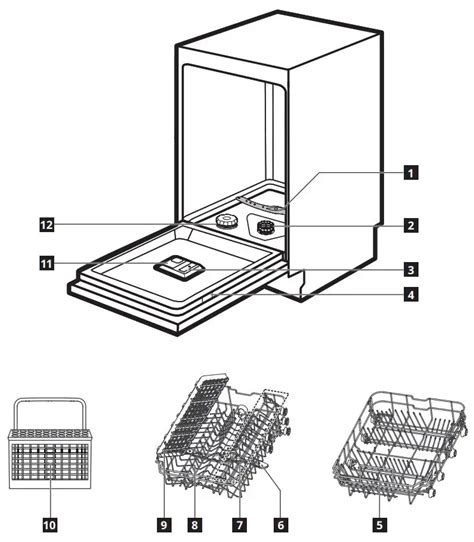 1
12
2
11
3
4
10
9
8
7
6
5