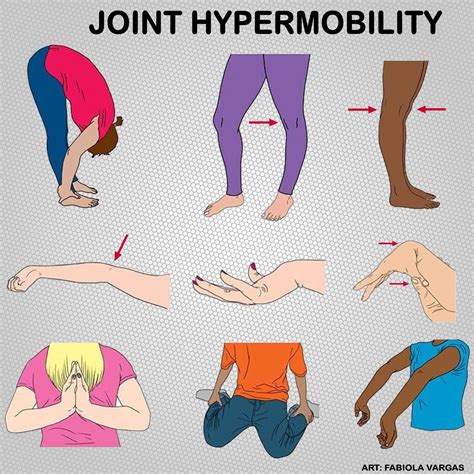 JOINT HYPERMOBILITY

ART: FABIOLA VARGAS