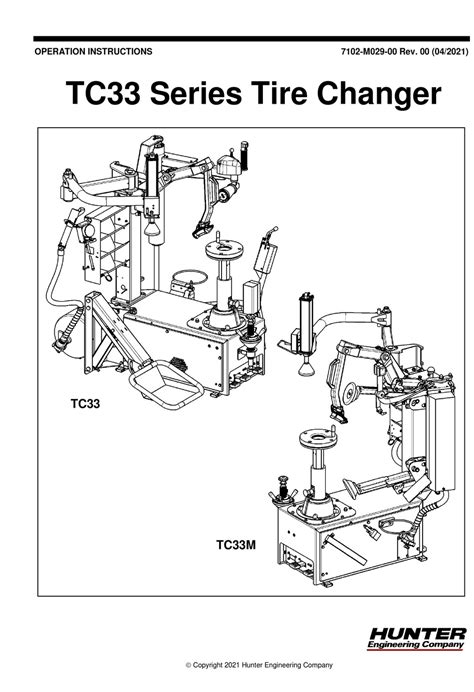 OPERATION INSTRUCTIONS

7102-M029-00 Rev. 00 (04/2021)

TC33 Series Tire Changer

TC33

TC33M

HUNTER
Engineering Company

© Copyright 2021 Hunter Engineering Company