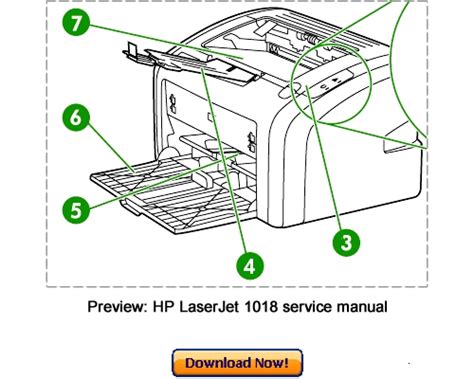 7

6

5

4

3

Preview: HP LaserJet 1018 service manual

Download Now!