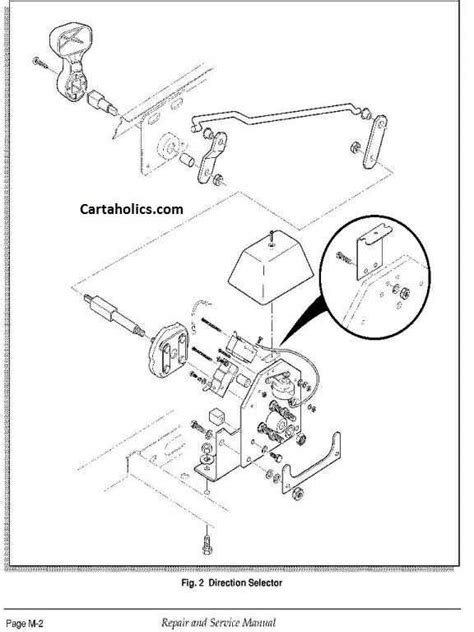 Cartaholics.com

Fig. 2 Direction Selector

Page M-2

Repair and Service Manual