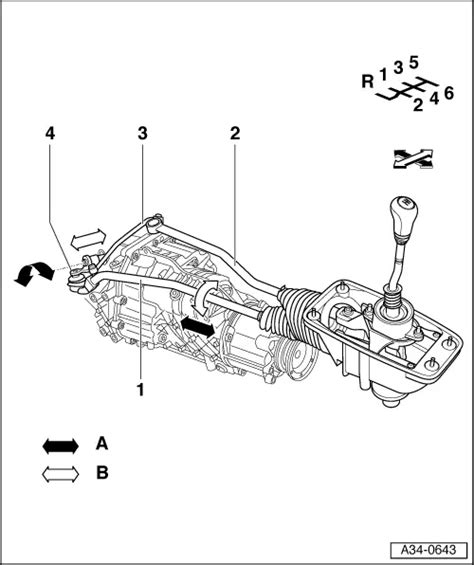 R 1 3 5
2 4 6

4
3
2
1

A
B

A34-0643