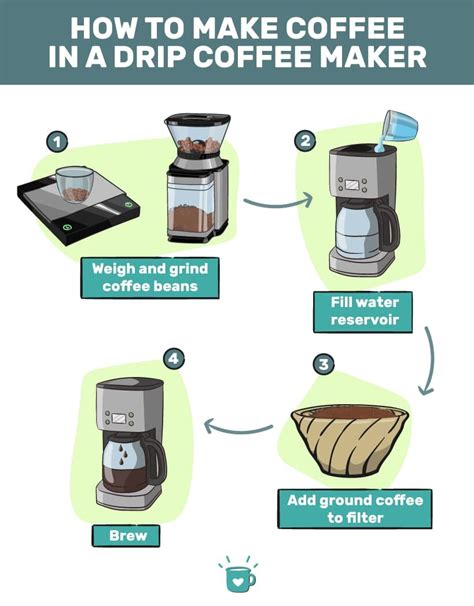 HOW TO MAKE COFFEE IN A DRIP COFFEE MAKER

1

Weigh and grind coffee beans

2

Fill water reservoir

3

Add ground coffee to filter

4

Brew