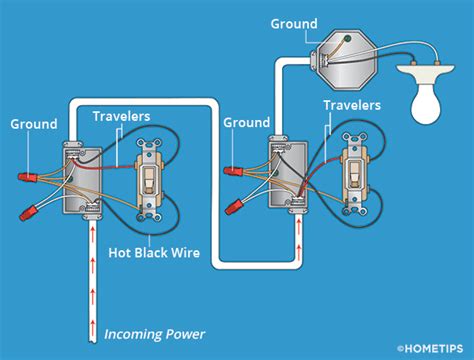 Ground

Ground

Travelers

Ground

Travelers

Hot Black Wire

Incoming Power

©HOMETIPS