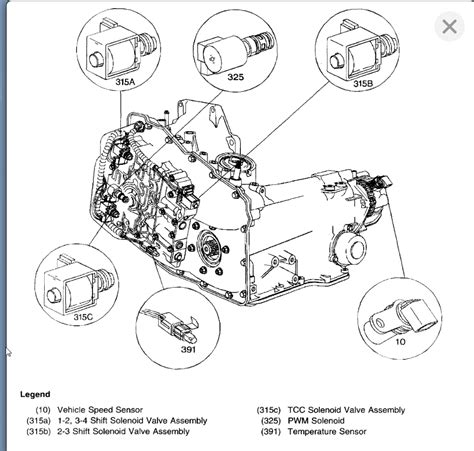 315A

325

315B

315C

391

10

Legend

(10) Vehicle Speed Sensor
(315a) 1-2, 3-4 Shift Solenoid Valve Assembly
(315b) 2-3 Shift Solenoid Valve Assembly

(315c) TCC Solenoid Valve Assembly
(325) PWM Solenoid
(391) Temperature Sensor