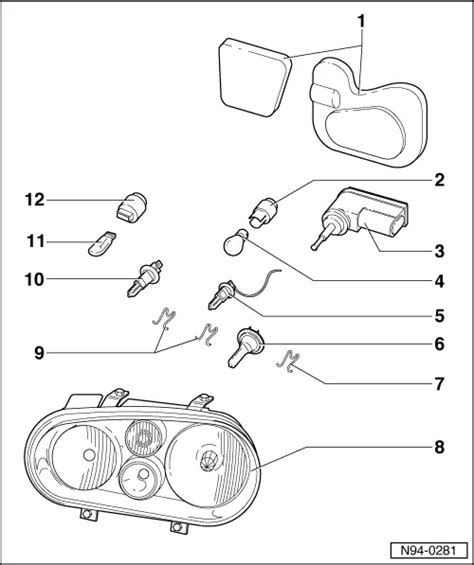 1
2
12
11
3
10
4
5
9
6
7
8
N94-0281