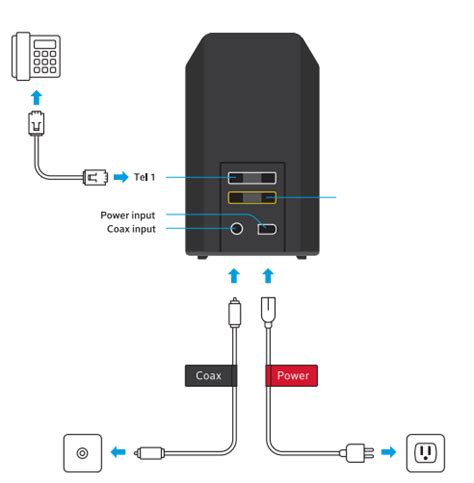 Tel 1

Power input

Coax input

Coax

Power