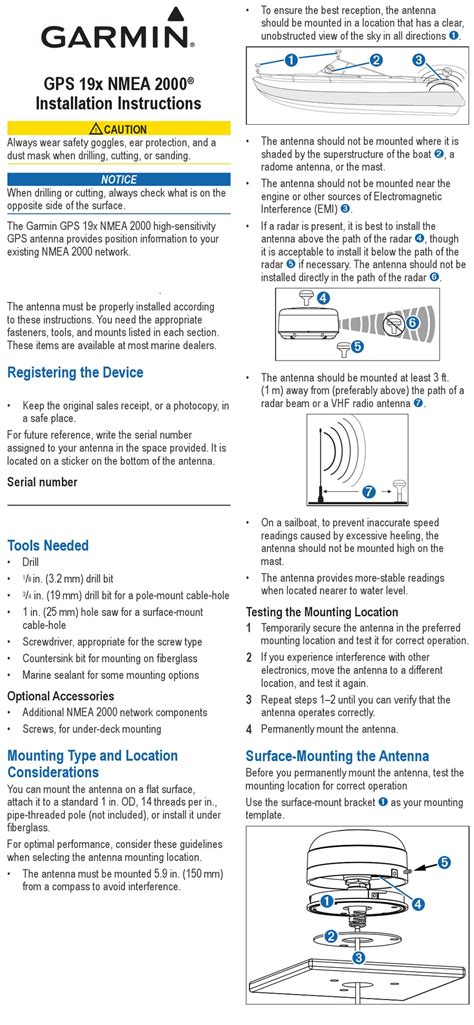 GARMIN

GPS 19x NMEA 2000®
Installation Instructions

⚠ CAUTION
Always wear safety goggles, ear protection, and a dust mask when drilling, cutting, or sanding.

NOTICE
When drilling or cutting, always check what is on the opposite side of the surface.

The Garmin GPS 19x NMEA 2000 high-sensitivity GPS antenna provides position information to your existing NMEA 2000 network.

The antenna must be properly installed according to these instructions. You need the appropriate fasteners, tools, and mounts listed in each section. These items are available at most marine dealers.

Registering the Device

• Keep the original sales receipt, or a photocopy, in a safe place.

For future reference, write the serial number assigned to your antenna in the space provided. It is located on a sticker on the bottom of the antenna.

Serial number

Tools Needed
• Drill
• $^1/_8$ in. (3.2 mm) drill bit
• $^3/_4$ in. (19 mm) drill bit for a pole-mount cable-hole
• 1 in. (25 mm) hole saw for a surface-mount cable-hole
• Screwdriver, appropriate for the screw type
• Countersink bit for mounting on fiberglass
• Marine sealant for some mounting options

Optional Accessories
• Additional NMEA 2000 network components
• Screws, for under-deck mounting

Mounting Type and Location Considerations
You can mount the antenna on a flat surface, attach it to a standard 1 in. OD, 14 threads per in., pipe-threaded pole (not included), or install it under fiberglass.

For optimal performance, consider these guidelines when selecting the antenna mounting location.
• The antenna must be mounted 5.9 in. (150 mm) from a compass to avoid interference.

• To ensure the best reception, the antenna should be mounted in a location that has a clear, unobstructed view of the sky in all directions ➊.

➊ ➋ ➌

• The antenna should not be mounted where it is shaded by the superstructure of the boat ➋, a radome antenna, or the mast.
• The antenna should not be mounted near the engine or other sources of Electromagnetic Interference (EMI) ➌.
• If a radar is present, it is best to install the antenna above the path of the radar ➍, though it is acceptable to install it below the path of the radar ➎ if necessary. The antenna should not be installed directly in the path of the radar ➏.

➍ ➏ ➎

• The antenna should be mounted at least 3 ft. (1 m) away from (preferably above) the path of a radar beam or a VHF radio antenna ➐.

➐

• On a sailboat, to prevent inaccurate speed readings caused by excessive heeling, the antenna should not be mounted high on the mast.
• The antenna provides more-stable readings when located nearer to water level.

Testing the Mounting Location
1 Temporarily secure the antenna in the preferred mounting location and test it for correct operation.
2 If you experience interference with other electronics, move the antenna to a different location, and test it again.
3 Repeat steps 1–2 until you can verify that the antenna operates correctly.
4 Permanently mount the antenna.

Surface-Mounting the Antenna
Before you permanently mount the antenna, test the mounting location for correct operation
Use the surface-mount bracket ➊ as your mounting template.

➎ ➍ ➊ ➋ ➌