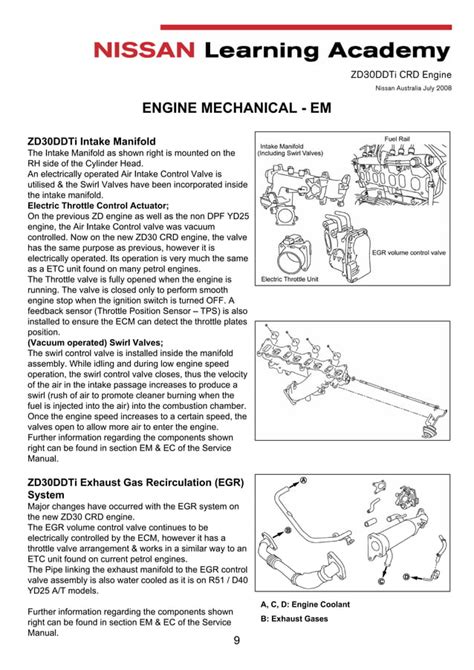 NISSAN Learning Academy

ZD30DDTi CRD Engine

Nissan Australia July 2008

ENGINE MECHANICAL - EM

ZD30DDTi Intake Manifold

The Intake Manifold as shown right is mounted on the RH side of the Cylinder Head.
An electrically operated Air Intake Control Valve is utilised & the Swirl Valves have been incorporated inside the intake manifold.

Electric Throttle Control Actuator;

On the previous ZD engine as well as the non DPF YD25 engine, the Air Intake Control valve was vacuum controlled. Now on the new ZD30 CRD engine, the valve has the same purpose as previous, however it is electrically operated. Its operation is very much the same as a ETC unit found on many petrol engines.
The Throttle valve is fully opened when the engine is running. The valve is closed only to perform smooth engine stop when the ignition switch is turned OFF. A feedback sensor (Throttle Position Sensor – TPS) is also installed to ensure the ECM can detect the throttle plates position.

(Vacuum operated) Swirl Valves;

The swirl control valve is installed inside the manifold assembly. While idling and during low engine speed operation, the swirl control valve closes, thus the velocity of the air in the intake passage increases to produce a swirl (rush of air to promote cleaner burning when the fuel is injected into the air) into the combustion chamber. Once the engine speed increases to a certain speed, the valves open to allow more air to enter the engine.
Further information regarding the components shown right can be found in section EM & EC of the Service Manual.

Intake Manifold (Including Swirl Valves)

Fuel Rail

EGR volume control valve

Electric Throttle Unit

ZD30DDTi Exhaust Gas Recirculation (EGR) System

Major changes have occurred with the EGR system on the new ZD30 CRD engine.
The EGR volume control valve continues to be electrically controlled by the ECM, however it has a throttle valve arrangement & works in a similar way to an ETC unit found on current petrol engines.
The Pipe linking the exhaust manifold to the EGR control valve assembly is also water cooled as it is on R51 / D40 YD25 A/T models.

Further information regarding the components shown right can be found in section EM & EC of the Service Manual.

A

B

C

D

A, C, D: Engine Coolant

B: Exhaust Gases

9