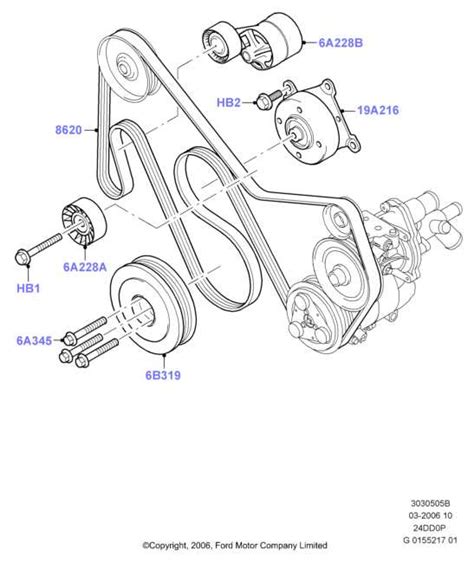 6A228B

HB2

19A216

8620

6A228A

HB1

6A345

6B319

3030505B
03-2006 10
24DD0P
G 0155217 01

©Copyright, 2006, Ford Motor Company Limited