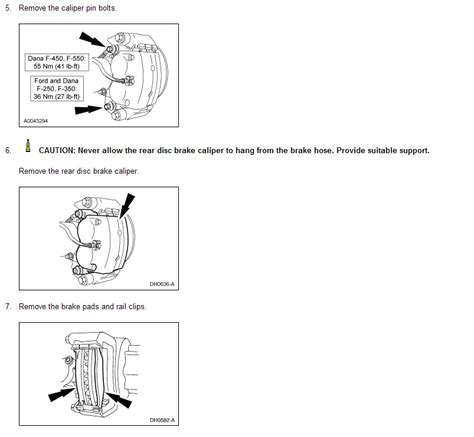 5. Remove the caliper pin bolts.

Dana F-450, F-550:
55 Nm (41 lb-ft)

Ford and Dana
F-250, F-350:
36 Nm (27 lb-ft)

A0043294

6. CAUTION: Never allow the rear disc brake caliper to hang from the brake hose. Provide suitable support.

Remove the rear disc brake caliper.

DH0636-A

7. Remove the brake pads and rail clips.

DH0582-A