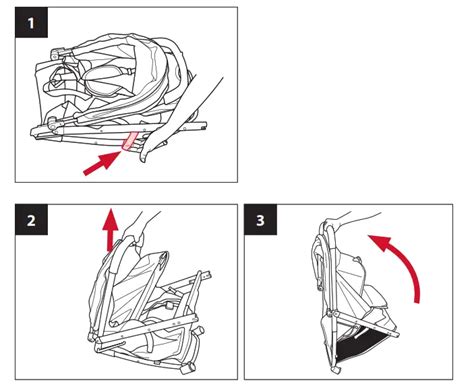 1

2

3