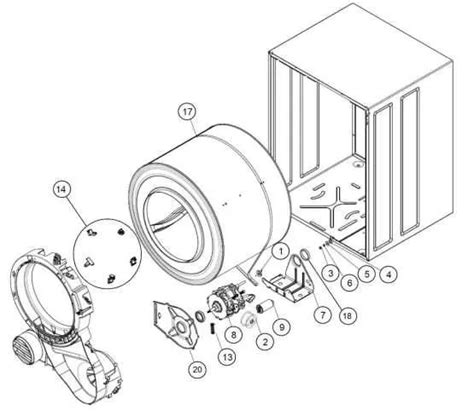 17
14
1
3
6
5
4
7
18
9
8
2
13
20