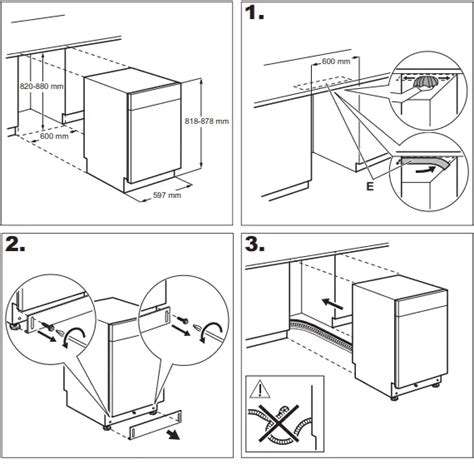 820-880 mm
600 mm
818-878 mm
597 mm

1.
600 mm
E

2.

3.