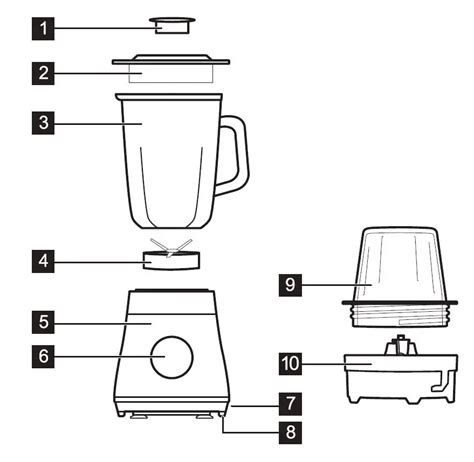 1
2
3
4
5
6
7
8
9
10