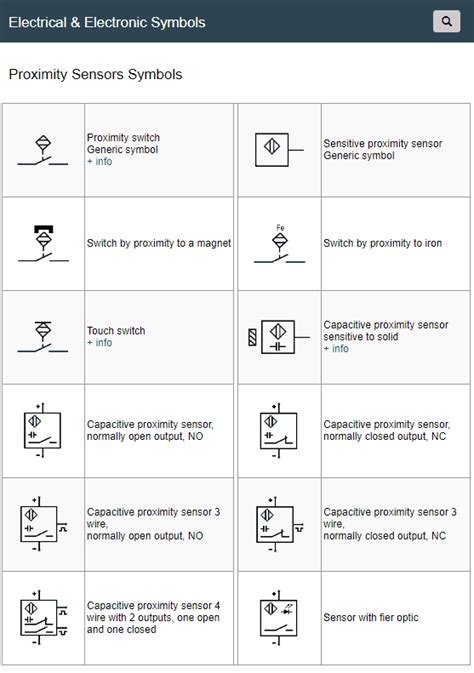 Electrical & Electronic Symbols

Proximity Sensors Symbols

| | | | |
|---|---|---|---|
| | Proximity switch Generic symbol + info | | Sensitive proximity sensor Generic symbol |
| | Switch by proximity to a magnet | Fe | Switch by proximity to iron |
| | Touch switch + info | | Capacitive proximity sensor sensitive to solid + info |
| + - | Capacitive proximity sensor, normally open output, NO | + - | Capacitive proximity sensor, normally closed output, NC |
| + - | Capacitive proximity sensor 3 wire, normally open output, NO | + - | Capacitive proximity sensor 3 wire, normally closed output, NC |
| + - | Capacitive proximity sensor 4 wire with 2 outputs, one open and one closed | + - | Sensor with fier optic |